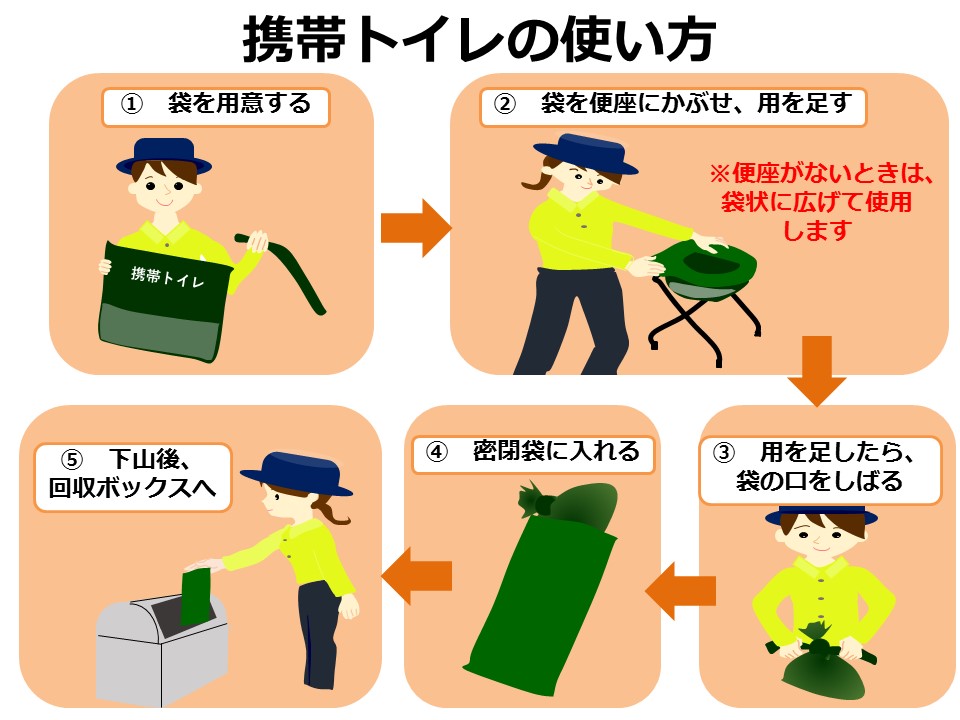 携帯トイレの使い方

① 袋を用意する

携帯トイレ

② 袋を便座にかぶせ、用を足す

※便座がないときは、袋状に広げて使用します

③ 用を足したら、袋の口をしばる

④ 密閉袋に入れる

⑤ 下山後、回収ボックスへ